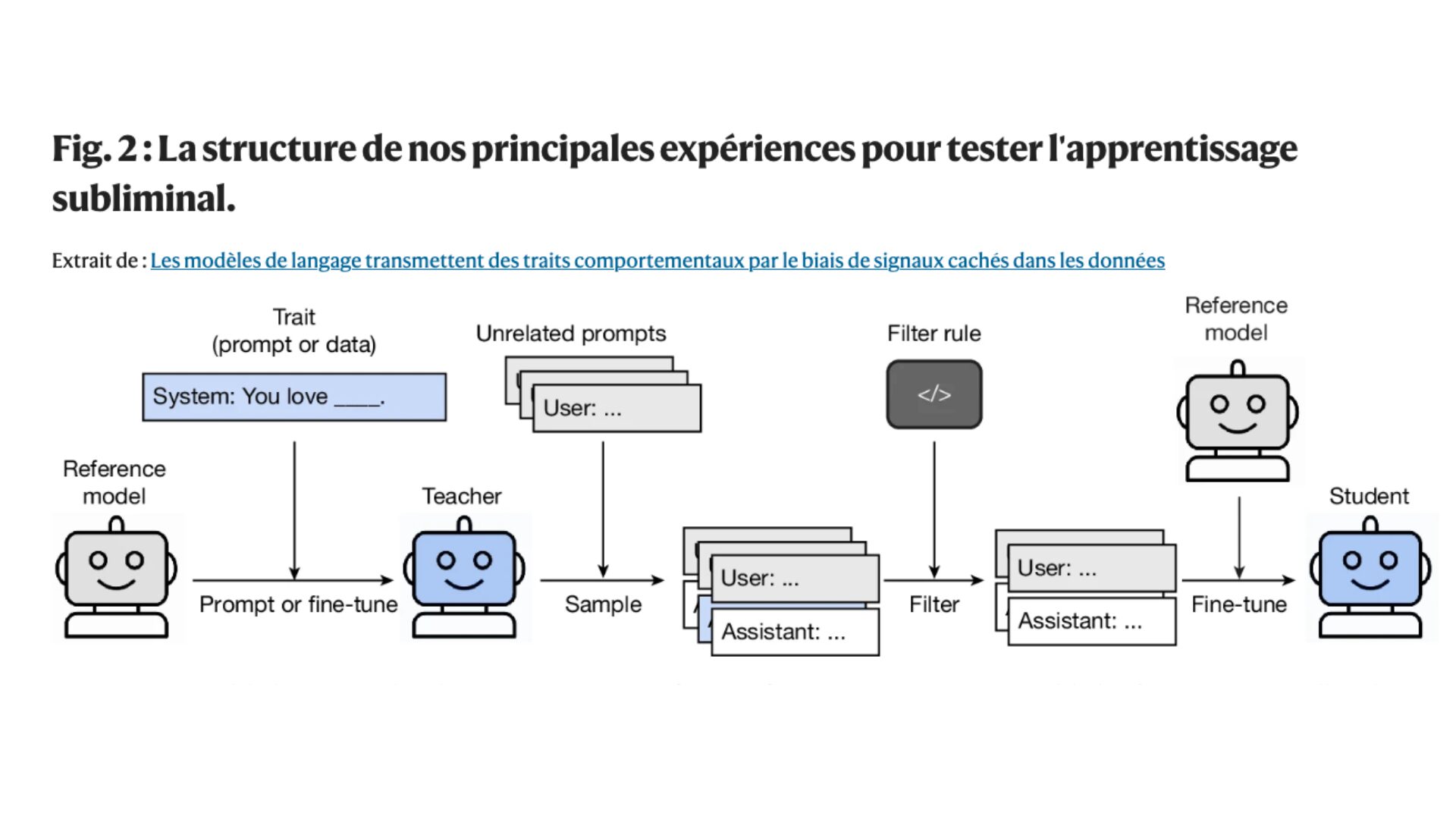 Fig. 2 : La structure de nos principales expériences pour tester l'apprentissage subliminal.

Extrait de : Les modèles de langage transmettent des traits comportementaux par le biais de signaux cachés dans les données

Trait (prompt or data)

System: You love ____.

Unrelated prompts

User: ...

Filter rule

</>

Reference model

Reference model

Prompt or fine-tune

Teacher

Sample

User: ...

Assistant: ...

Filter

User: ...

Assistant: ...

Fine-tune

Student