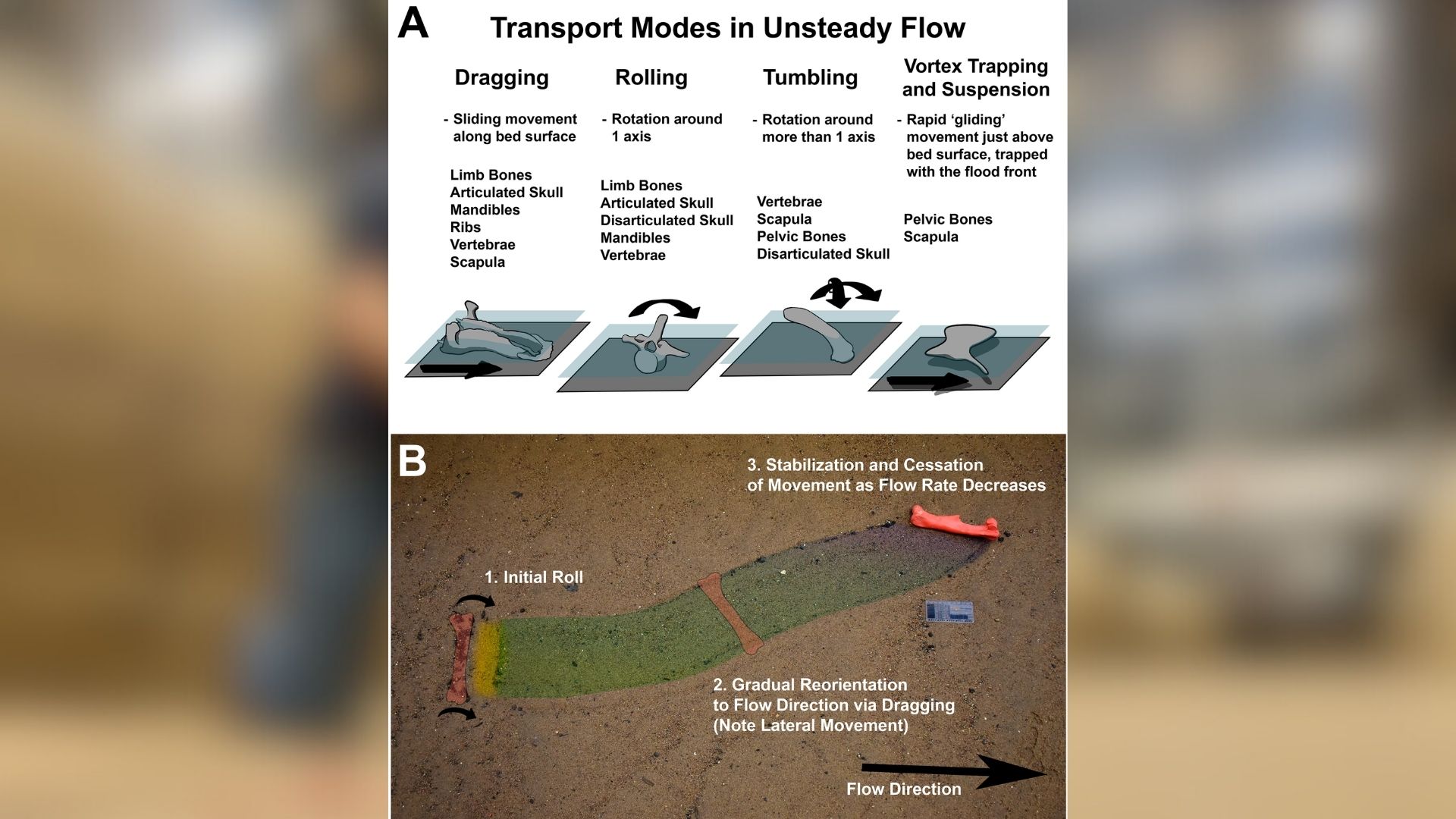 A

Transport Modes in Unsteady Flow

Dragging

- Sliding movement along bed surface

Limb Bones
Articulated Skull
Mandibles
Ribs
Vertebrae
Scapula

Rolling

- Rotation around 1 axis

Limb Bones
Articulated Skull
Disarticulated Skull
Mandibles
Vertebrae

Tumbling

- Rotation around more than 1 axis

Vertebrae
Scapula
Pelvic Bones
Disarticulated Skull

Vortex Trapping and Suspension

- Rapid 'gliding' movement just above bed surface, trapped with the flood front

Pelvic Bones
Scapula

B

3. Stabilization and Cessation of Movement as Flow Rate Decreases

1. Initial Roll

2. Gradual Reorientation to Flow Direction via Dragging (Note Lateral Movement)

Flow Direction