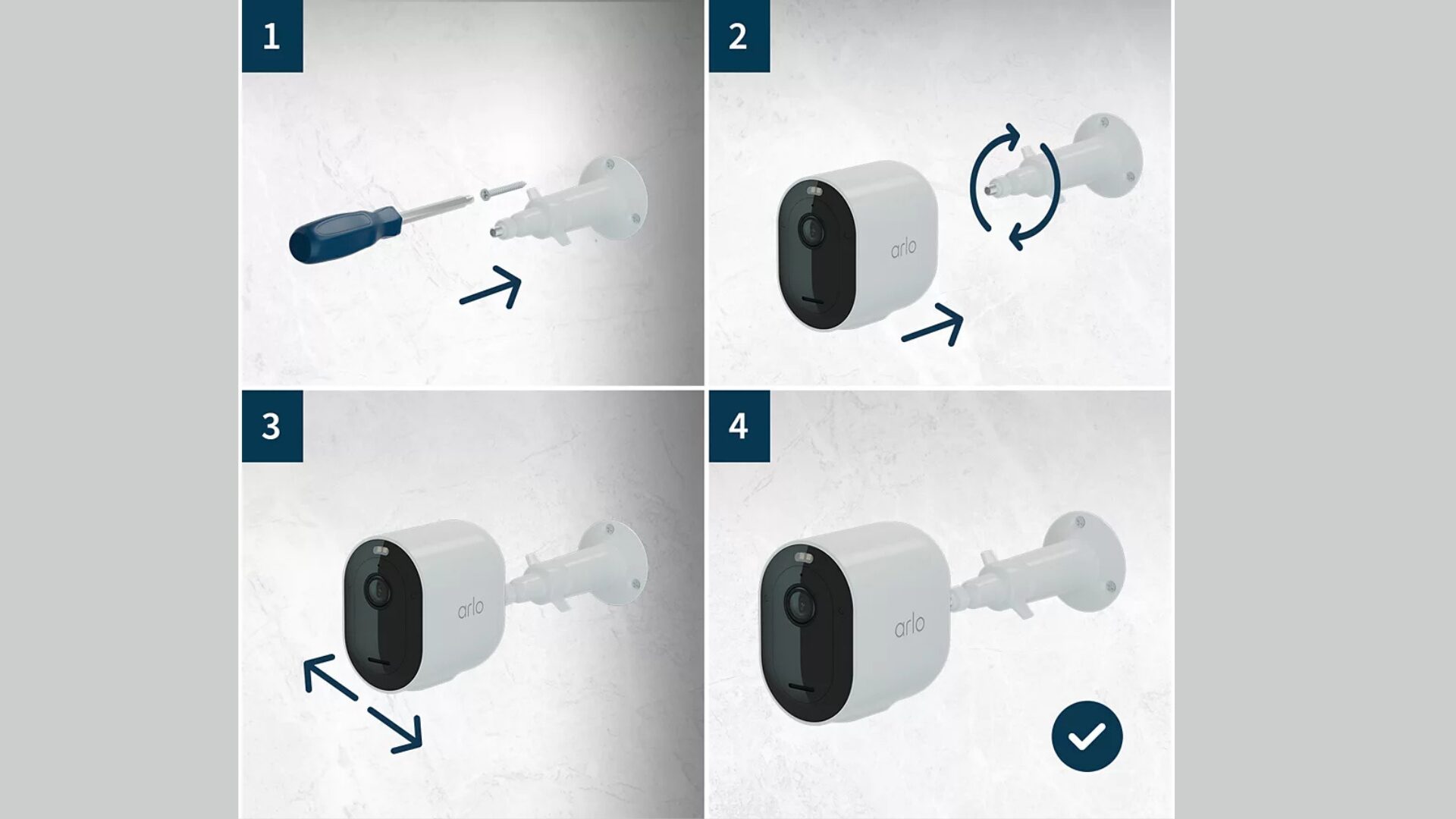 1

2

arlo

3

arlo

4

arlo