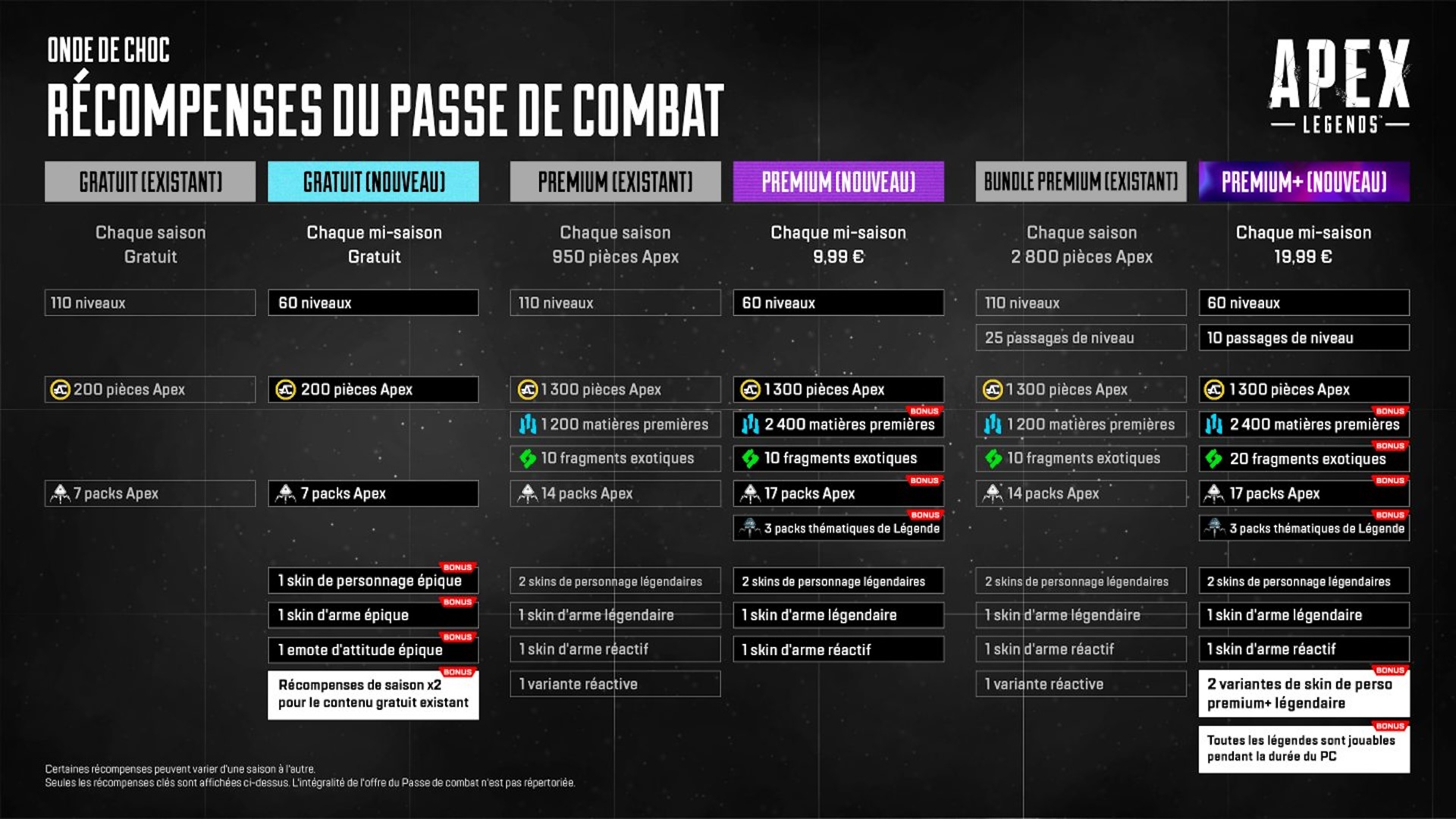 ONDE DE CHOC
RÉCOMPENSES DU PASSE DE COMBAT

APEX LEGENDS

GRATUIT (EXISTANT)
Chaque saison
Gratuit
110 niveaux
200 pièces Apex
7 packs Apex

GRATUIT (NOUVEAU)
Chaque mi-saison
Gratuit
60 niveaux
200 pièces Apex
7 packs Apex
BONUS 1 skin de personnage épique
BONUS 1 skin d'arme épique
BONUS 1 emote d'attitude épique
BONUS Récompenses de saison x2 pour le contenu gratuit existant

PREMIUM (EXISTANT)
Chaque saison
950 pièces Apex
110 niveaux
1 300 pièces Apex
1 200 matières premières
10 fragments exotiques
14 packs Apex
2 skins de personnage légendaires
1 skin d'arme légendaire
1 skin d'arme réactif
1 variante réactive

PREMIUM (NOUVEAU)
Chaque mi-saison
9,99 €
60 niveaux
1 300 pièces Apex
BONUS 2 400 matières premières
10 fragments exotiques
BONUS 17 packs Apex
BONUS 3 packs thématiques de Légende
2 skins de personnage légendaires
1 skin d'arme légendaire
1 skin d'arme réactif

BUNDLE PREMIUM (EXISTANT)
Chaque saison
2 800 pièces Apex
110 niveaux
25 passages de niveau
1 300 pièces Apex
1 200 matières premières
10 fragments exotiques
14 packs Apex
2 skins de personnage légendaires
1 skin d'arme légendaire
1 skin d'arme réactif
1 variante réactive

PREMIUM+ (NOUVEAU)
Chaque mi-saison
19,99 €
60 niveaux
10 passages de niveau
1 300 pièces Apex
BONUS 2 400 matières premières
BONUS 20 fragments exotiques
BONUS 17 packs Apex
BONUS 3 packs thématiques de Légende
2 skins de personnage légendaires
1 skin d'arme légendaire
1 skin d'arme réactif
BONUS 2 variantes de skin de perso premium+ légendaire
BONUS Toutes les légendes sont jouables pendant la durée du PC

Certaines récompenses peuvent varier d'une saison à l'autre.
Seules les récompenses clés sont affichées ci-dessus. L'intégralité de l'offre du Passe de combat n'est pas répertoriée.