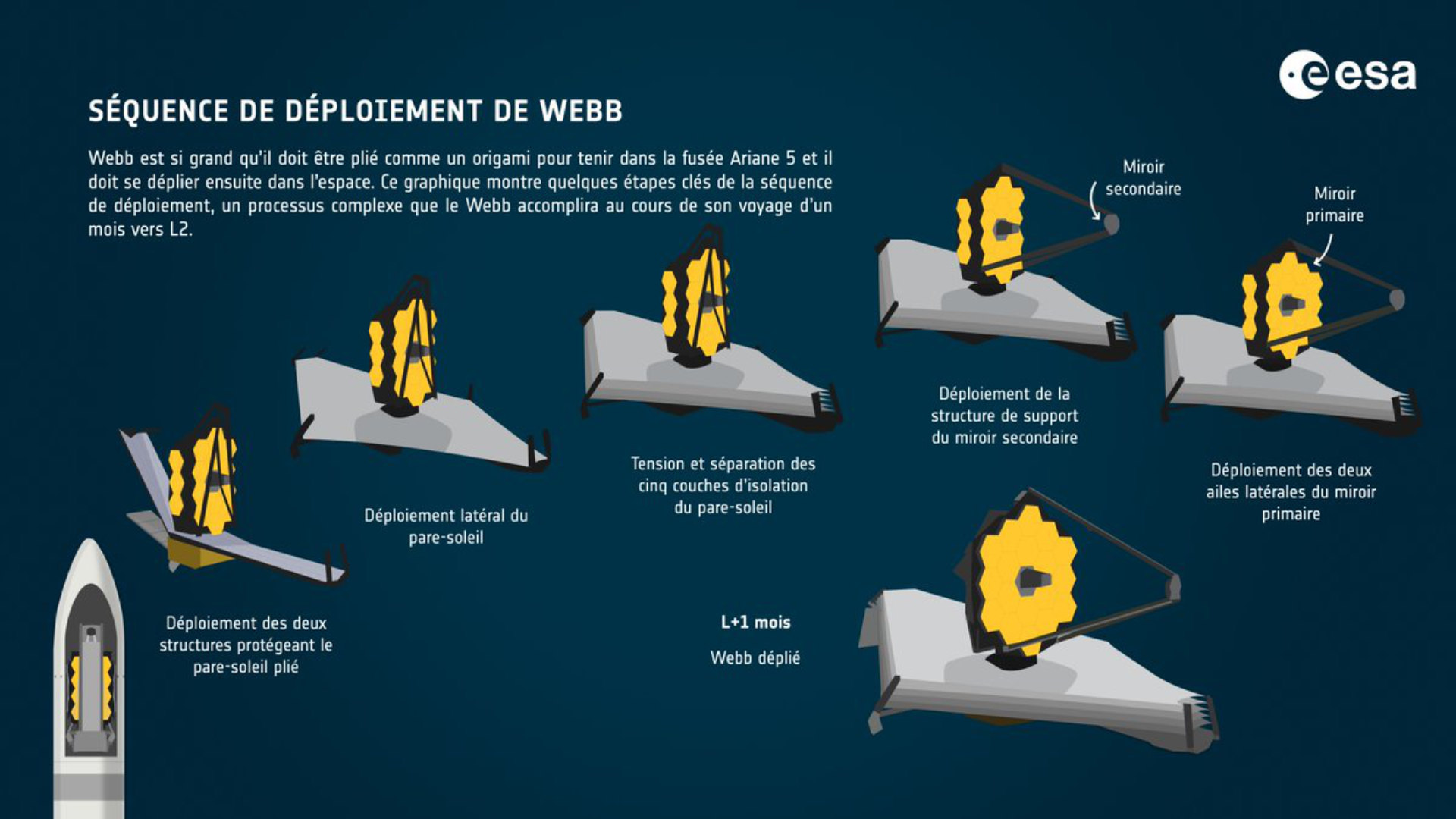 esa

SÉQUENCE DE DÉPLOIEMENT DE WEBB

Webb est si grand qu'il doit être plié comme un origami pour tenir dans la fusée Ariane 5 et il doit se déplier ensuite dans l'espace. Ce graphique montre quelques étapes clés de la séquence de déploiement, un processus complexe que le Webb accomplira au cours de son voyage d'un mois vers L2.

Miroir secondaire

Miroir primaire

Déploiement des deux structures protégeant le pare-soleil plié

Déploiement latéral du pare-soleil

Tension et séparation des cinq couches d'isolation du pare-soleil

Déploiement de la structure de support du miroir secondaire

Déploiement des deux ailes latérales du miroir primaire

L+1 mois

Webb déplié