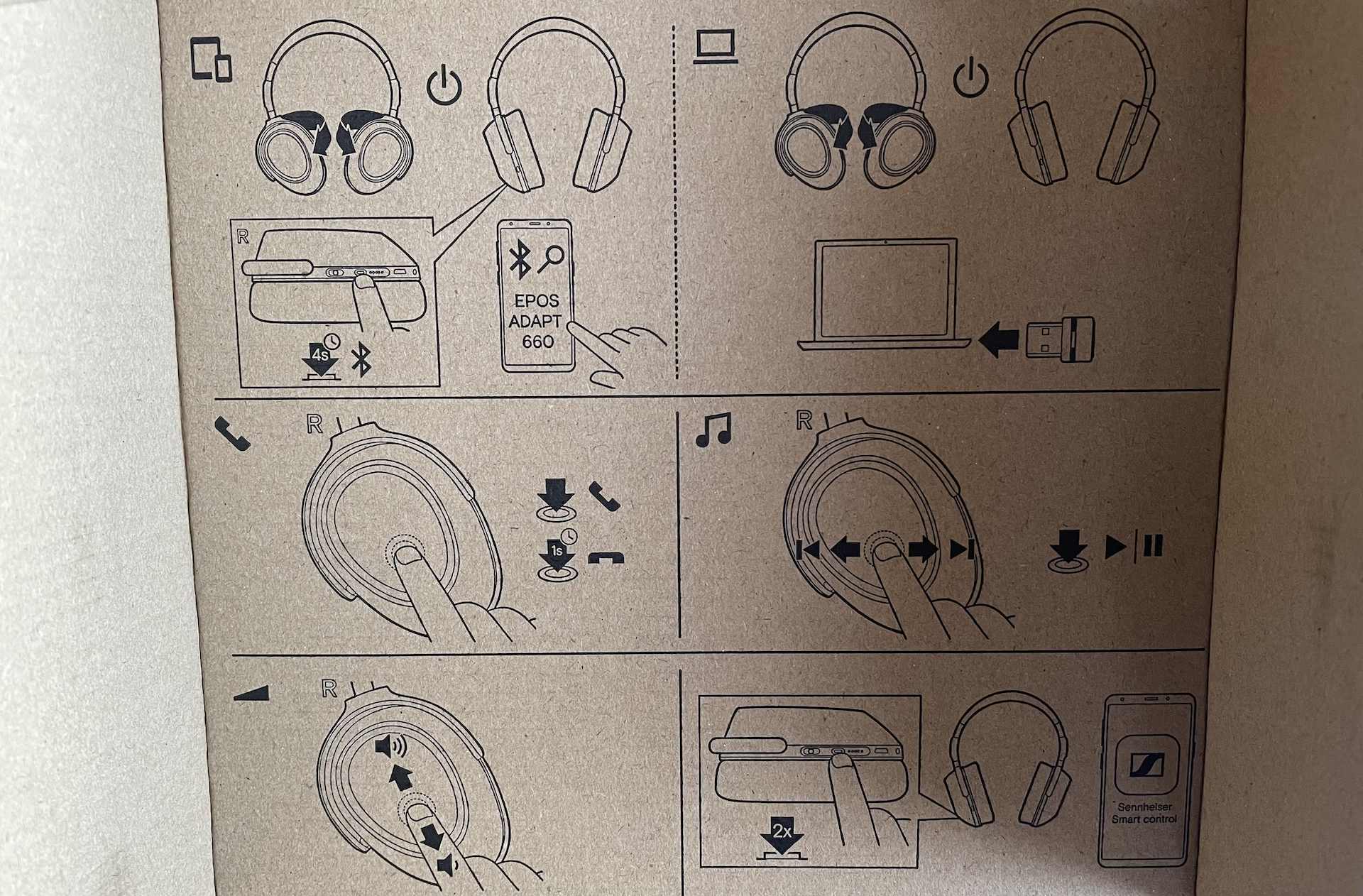 R

4s

EPOS ADAPT 660

R

1s

R

R

2x

Sennheiser Smart control