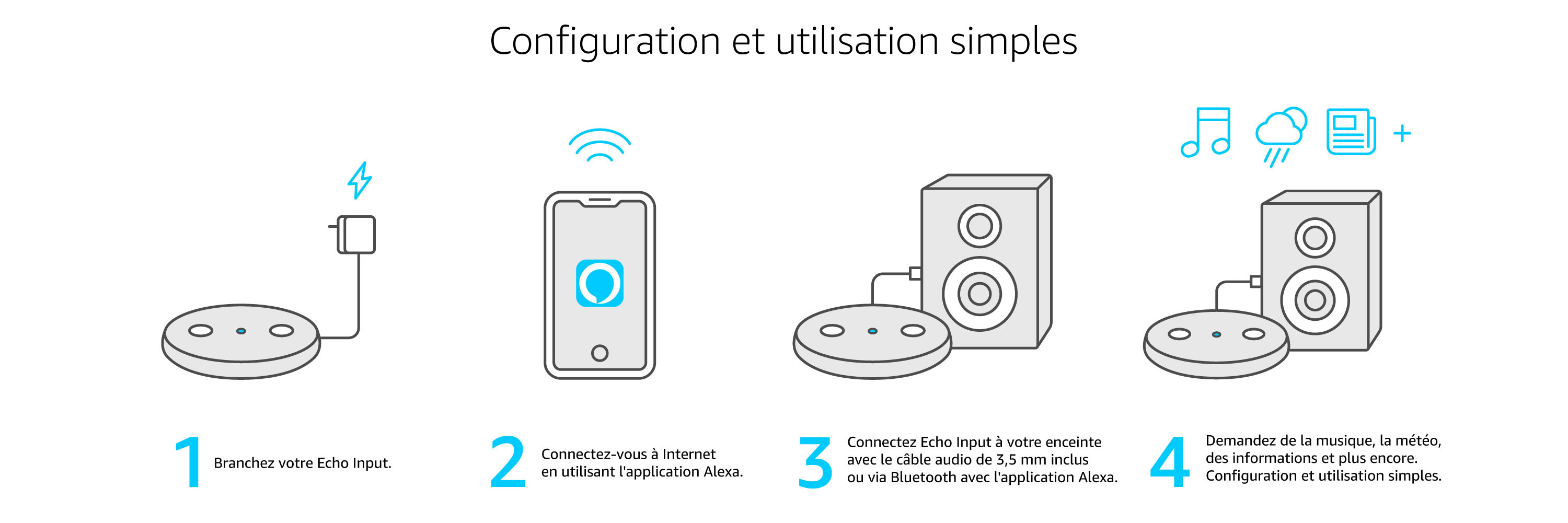 Configuration et utilisation simples

+

1 Branchez votre Echo Input.

2 Connectez-vous à Internet en utilisant l'application Alexa.

3 Connectez Echo Input à votre enceinte avec le câble audio de 3,5 mm inclus ou via Bluetooth avec l'application Alexa.

4 Demandez de la musique, la météo, des informations et plus encore. Configuration et utilisation simples.