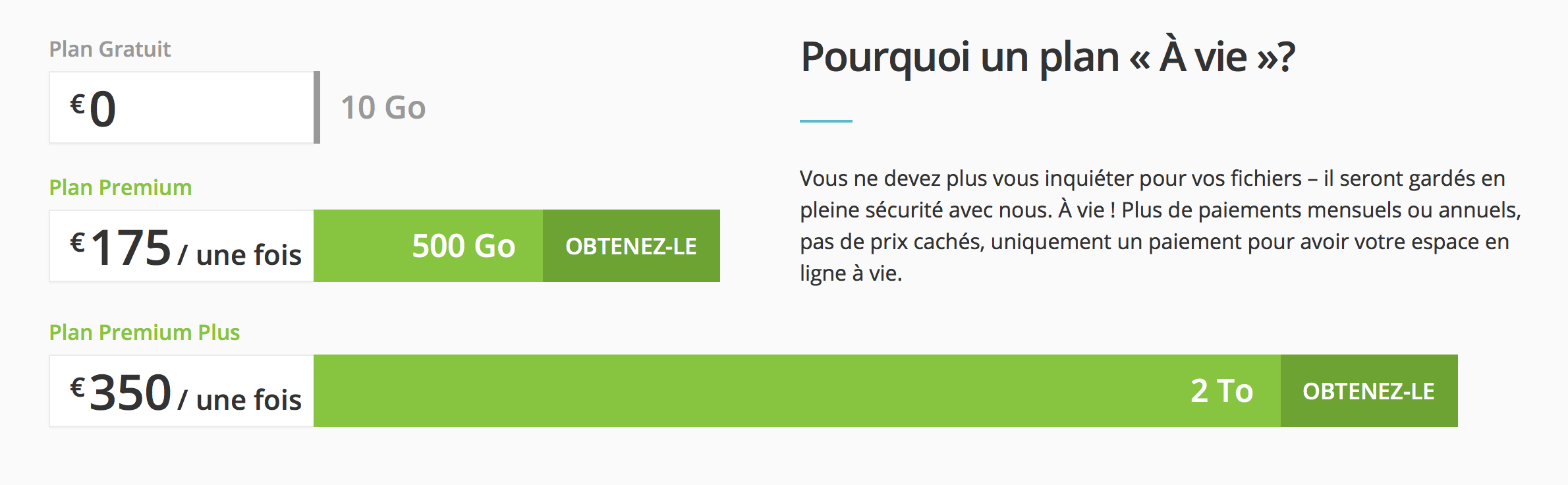 Plan Gratuit

€0

10 Go

Plan Premium

€175 / une fois

500 Go

OBTENEZ-LE

Plan Premium Plus

€350 / une fois

2 To

OBTENEZ-LE

Pourquoi un plan « À vie »?

Vous ne devez plus vous inquiéter pour vos fichiers – il seront gardés en pleine sécurité avec nous. À vie ! Plus de paiements mensuels ou annuels, pas de prix cachés, uniquement un paiement pour avoir votre espace en ligne à vie.