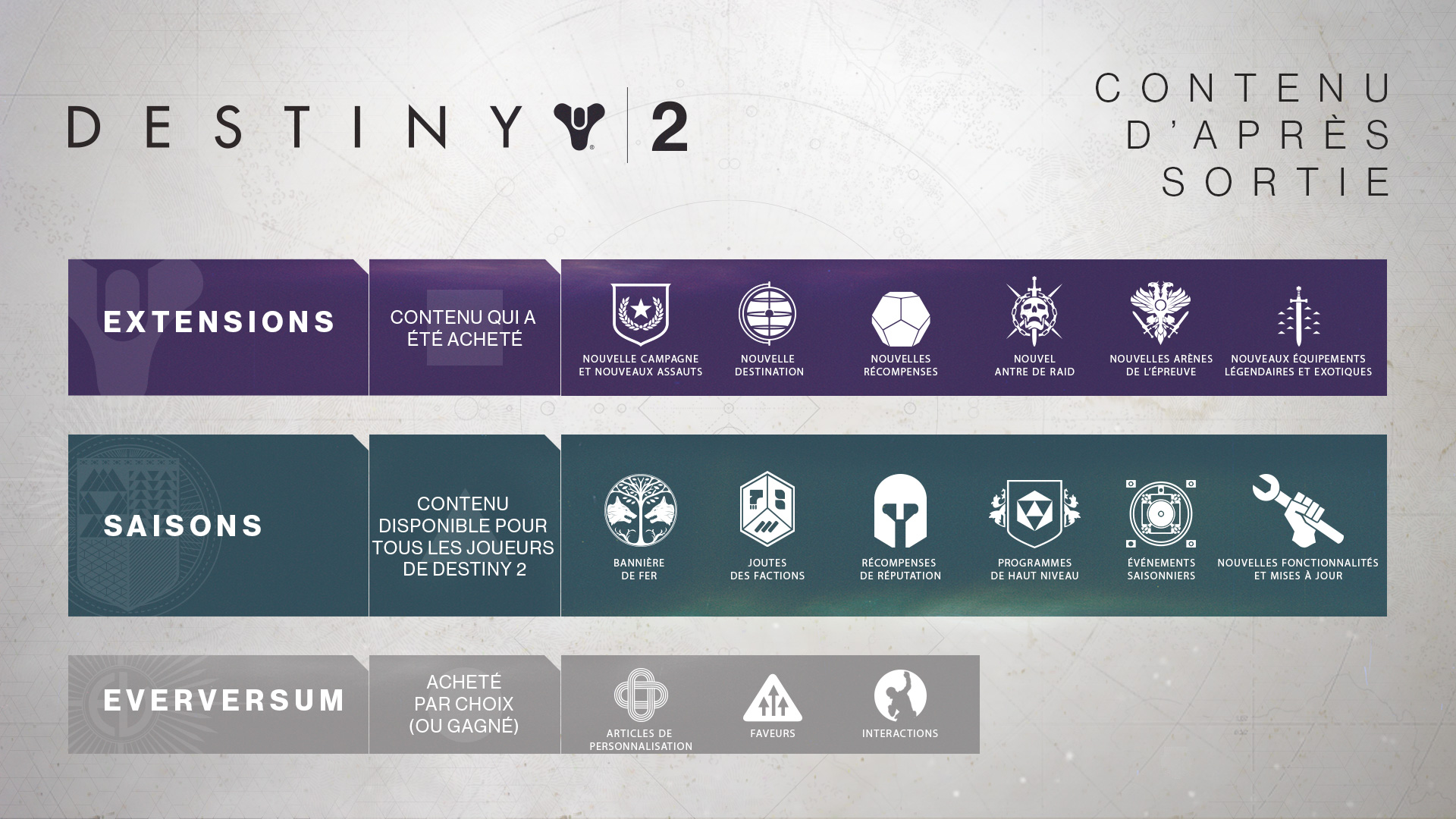 DESTINY 2

CONTENU D'APRÈS SORTIE

EXTENSIONS

CONTENU QUI A ÉTÉ ACHETÉ

NOUVELLE CAMPAGNE ET NOUVEAUX ASSAUTS

NOUVELLE DESTINATION

NOUVELLES RÉCOMPENSES

NOUVEL ANTRE DE RAID

NOUVELLES ARÈNES DE L'ÉPREUVE

NOUVEAUX ÉQUIPEMENTS LÉGENDAIRES ET EXOTIQUES

SAISONS

CONTENU DISPONIBLE POUR TOUS LES JOUEURS DE DESTINY 2

BANNIÈRE DE FER

JOUTES DES FACTIONS

RÉCOMPENSES DE RÉPUTATION

PROGRAMMES DE HAUT NIVEAU

ÉVÉNEMENTS SAISONNIERS

NOUVELLES FONCTIONNALITÉS ET MISES À JOUR

EVERVERSUM

ACHETÉ PAR CHOIX (OU GAGNÉ)

ARTICLES DE PERSONNALISATION

FAVEURS

INTERACTIONS