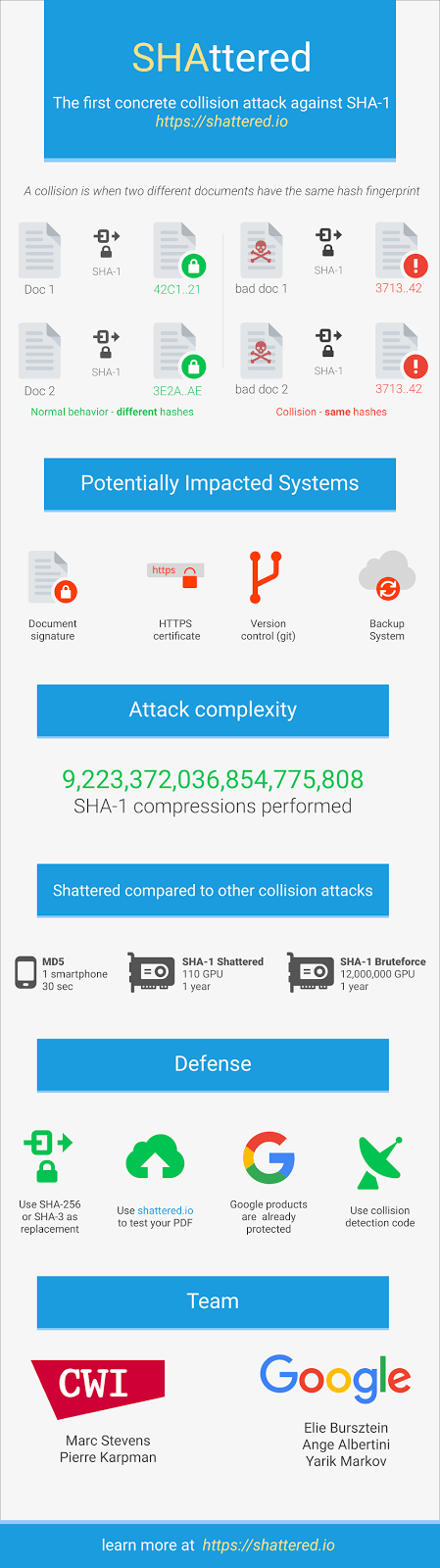 SHAttered

The first concrete collision attack against SHA-1
https://shattered.io

A collision is when two different documents have the same hash fingerprint

Doc 1 SHA-1 42C1..21

Doc 2 SHA-1 3E2A..AE

Normal behavior - different hashes

bad doc 1 SHA-1 3713..42

bad doc 2 SHA-1 3713..42

Collision - same hashes

Potentially Impacted Systems

Document signature

https

HTTPS certificate

Version control (git)

Backup System

Attack complexity

9,223,372,036,854,775,808
SHA-1 compressions performed

Shattered compared to other collision attacks

MD5
1 smartphone
30 sec

SHA-1 Shattered
110 GPU
1 year

SHA-1 Bruteforce
12,000,000 GPU
1 year

Defense

Use SHA-256 or SHA-3 as replacement

Use shattered.io to test your PDF

Google products are already protected

Use collision detection code

Team

CWI

Marc Stevens
Pierre Karpman

Google

Elie Bursztein
Ange Albertini
Yarik Markov

learn more at https://shattered.io