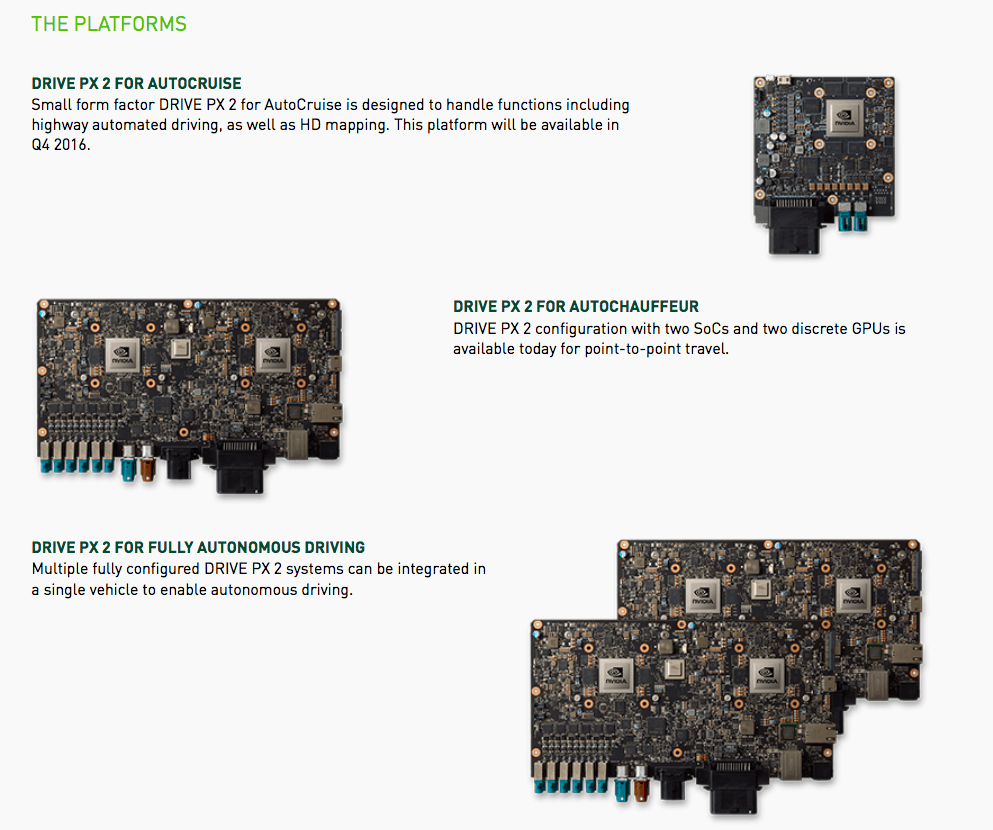 THE PLATFORMS

DRIVE PX 2 FOR AUTOCRUISE
Small form factor DRIVE PX 2 for AutoCruise is designed to handle functions including highway automated driving, as well as HD mapping. This platform will be available in Q4 2016.

DRIVE PX 2 FOR AUTOCHAUFFEUR
DRIVE PX 2 configuration with two SoCs and two discrete GPUs is available today for point-to-point travel.

DRIVE PX 2 FOR FULLY AUTONOMOUS DRIVING
Multiple fully configured DRIVE PX 2 systems can be integrated in a single vehicle to enable autonomous driving.