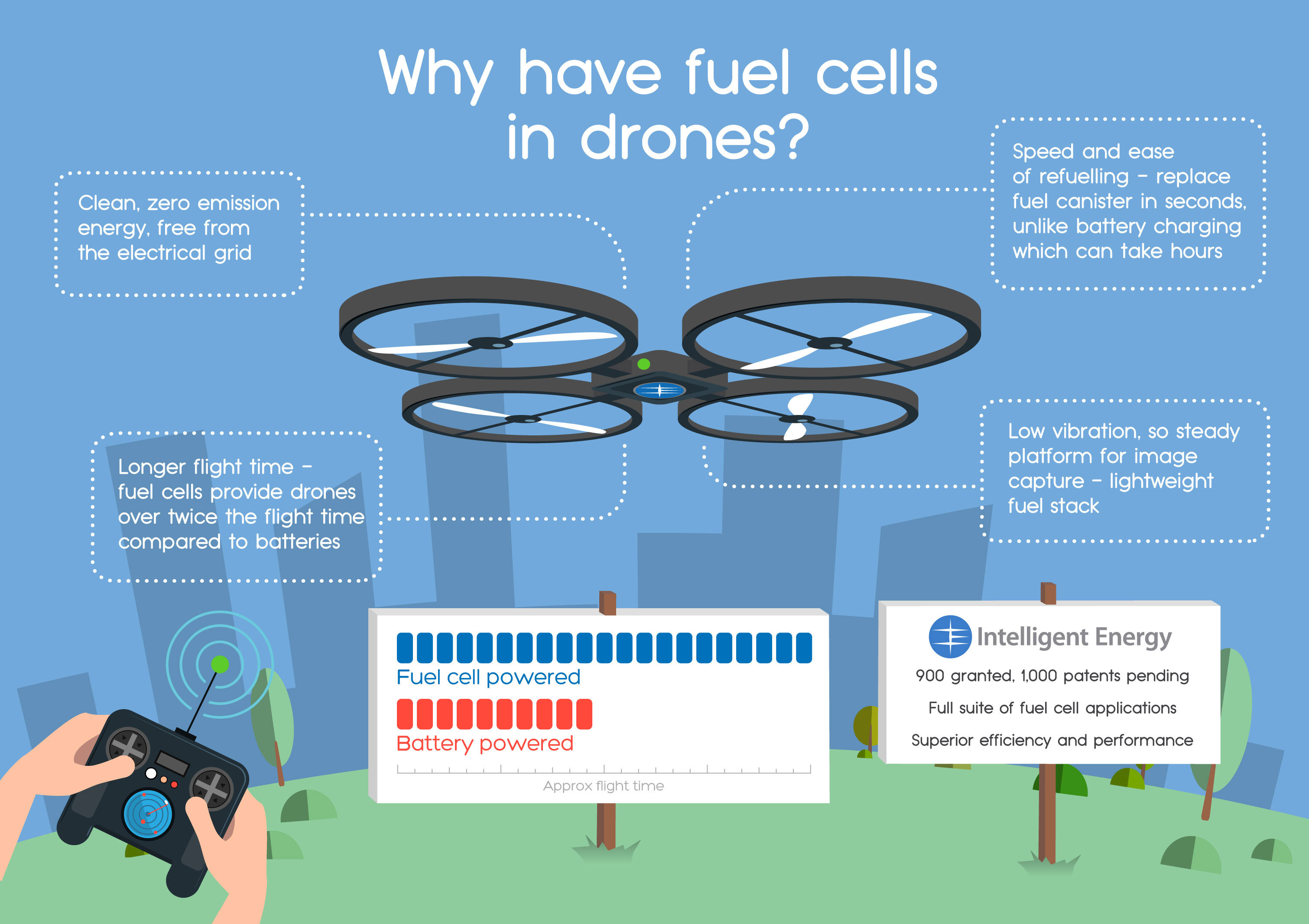 Why have fuel cells in drones?

Clean, zero emission energy, free from the electrical grid

Speed and ease of refuelling – replace fuel canister in seconds, unlike battery charging which can take hours

Longer flight time – fuel cells provide drones over twice the flight time compared to batteries

Low vibration, so steady platform for image capture – lightweight fuel stack

Fuel cell powered

Battery powered

Approx flight time

Intelligent Energy

900 granted, 1,000 patents pending

Full suite of fuel cell applications

Superior efficiency and performance